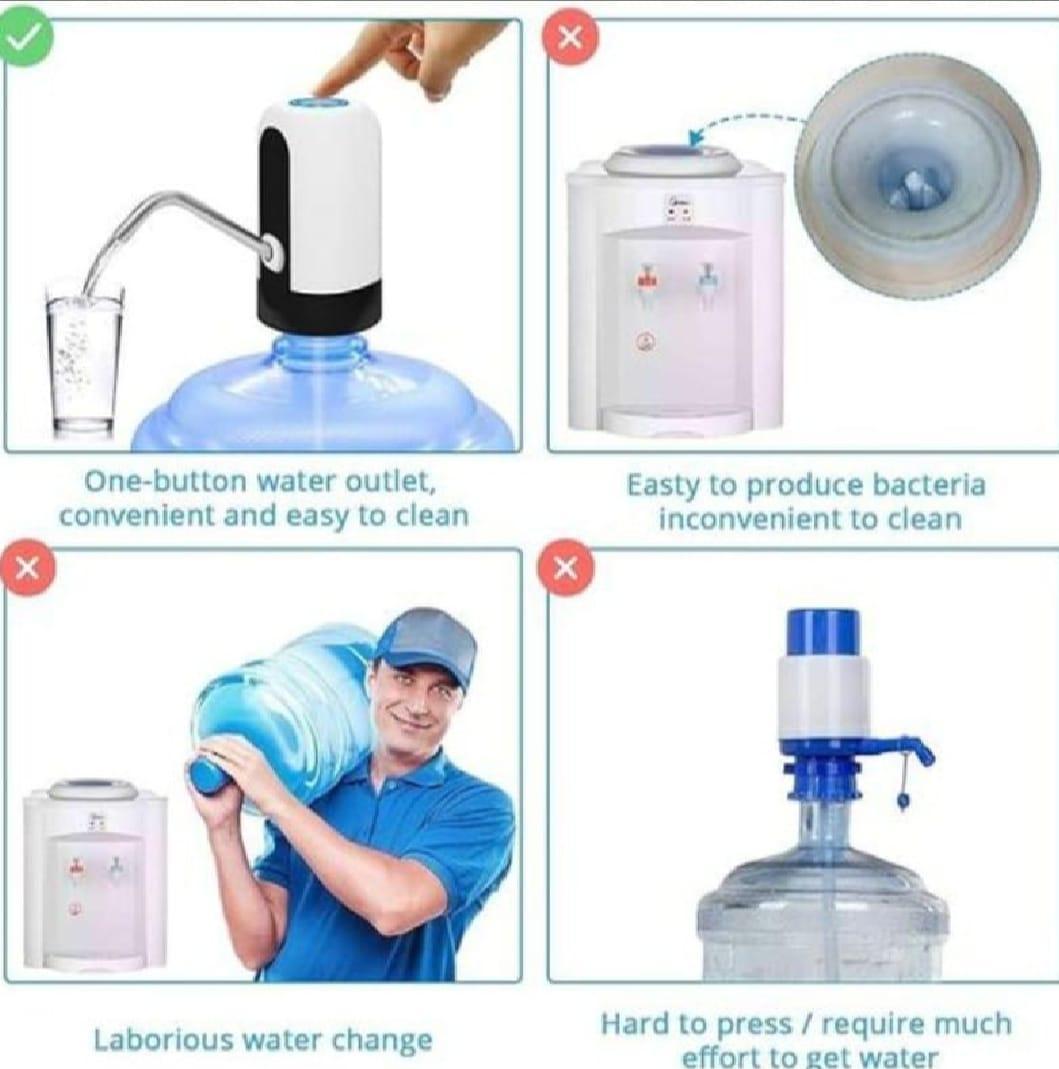 One-button water outlet, convenient and easy to clean

Easty to produce bacteria inconvenient to clean

Laborious water change

Hard to press / require much effort to get water